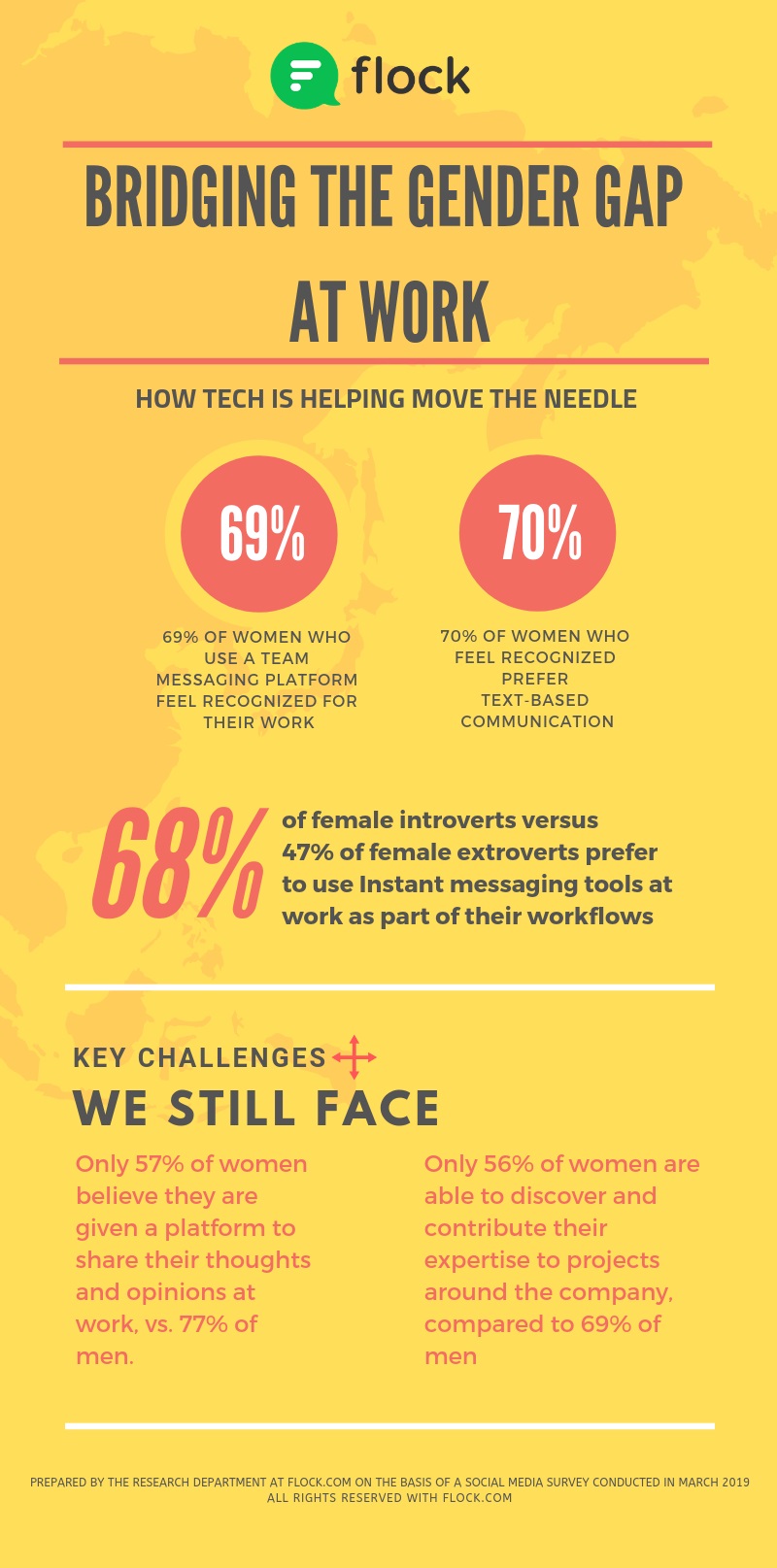 flock

BRIDGING THE GENDER GAP AT WORK

HOW TECH IS HELPING MOVE THE NEEDLE

69%

69% OF WOMEN WHO USE A TEAM MESSAGING PLATFORM FEEL RECOGNIZED FOR THEIR WORK

70%

70% OF WOMEN WHO FEEL RECOGNIZED PREFER TEXT-BASED COMMUNICATION

68%

of female introverts versus 47% of female extroverts prefer to use Instant messaging tools at work as part of their workflows

KEY CHALLENGES

WE STILL FACE

Only 57% of women believe they are given a platform to share their thoughts and opinions at work, vs. 77% of men.

Only 56% of women are able to discover and contribute their expertise to projects around the company, compared to 69% of men

PREPARED BY THE RESEARCH DEPARTMENT AT FLOCK.COM ON THE BASIS OF A SOCIAL MEDIA SURVEY CONDUCTED IN MARCH 2019
ALL RIGHTS RESERVED WITH FLOCK.COM